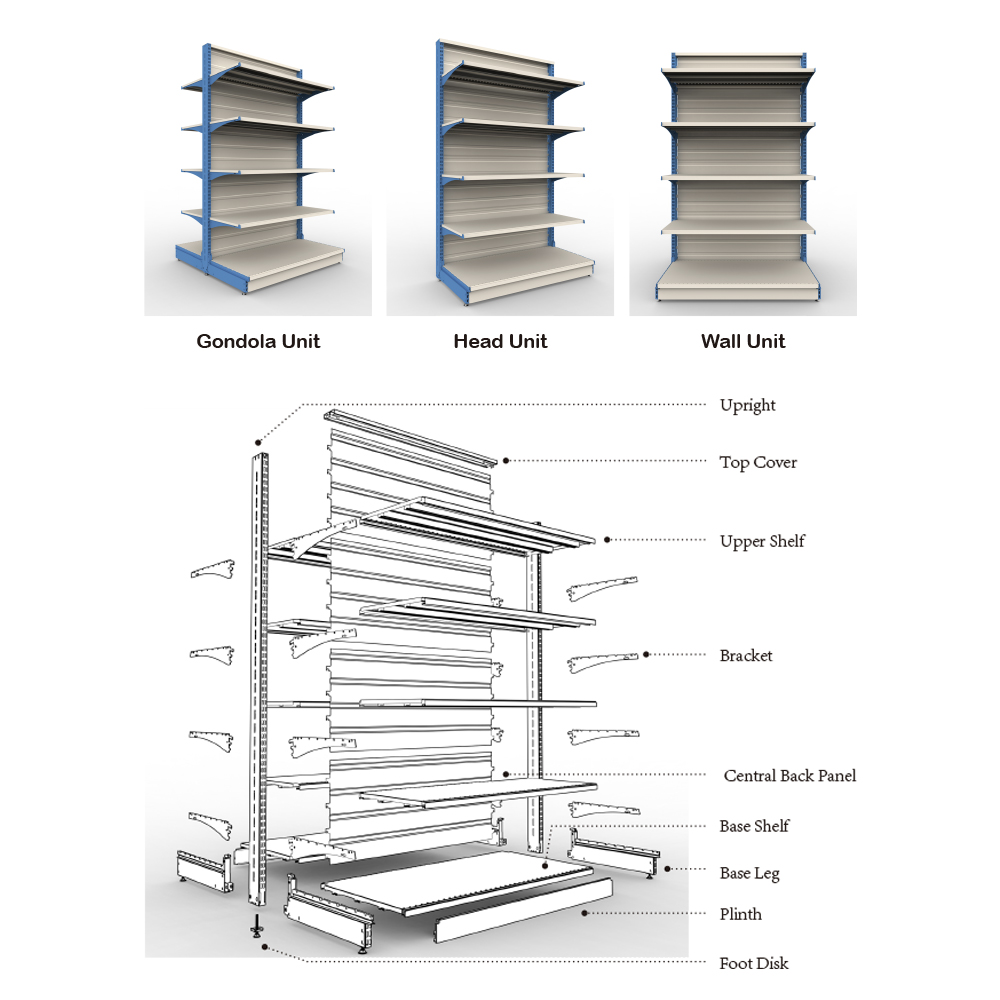 Gondola Unit

Head Unit

Wall Unit

Upright

Top Cover

Upper Shelf

Bracket

Central Back Panel

Base Shelf

Base Leg

Plinth

Foot Disk